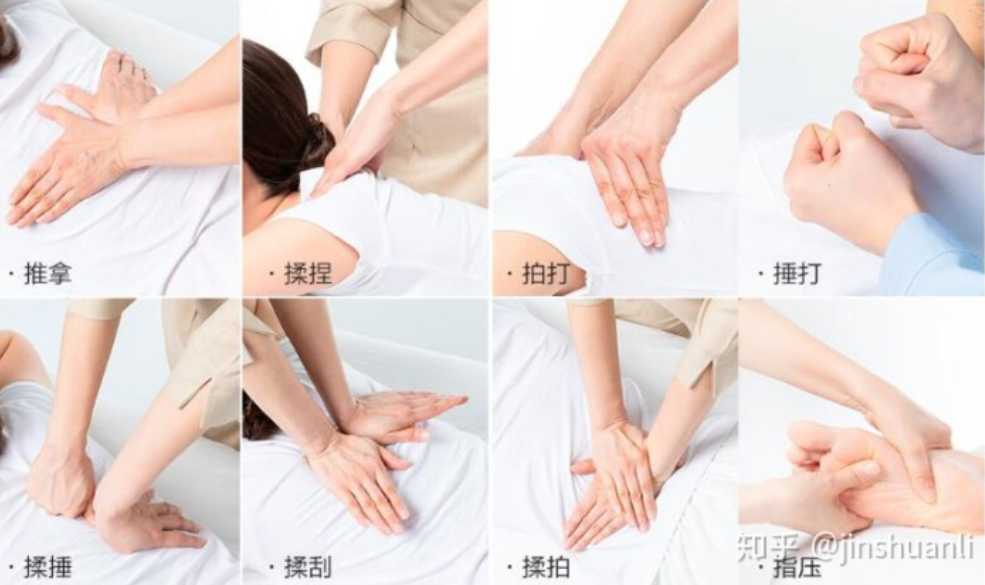 · 推拿

· 揉捏

· 拍打

· 捶打

· 揉捶

· 揉刮

· 揉拍

· 指压

知乎 @jinshuanli